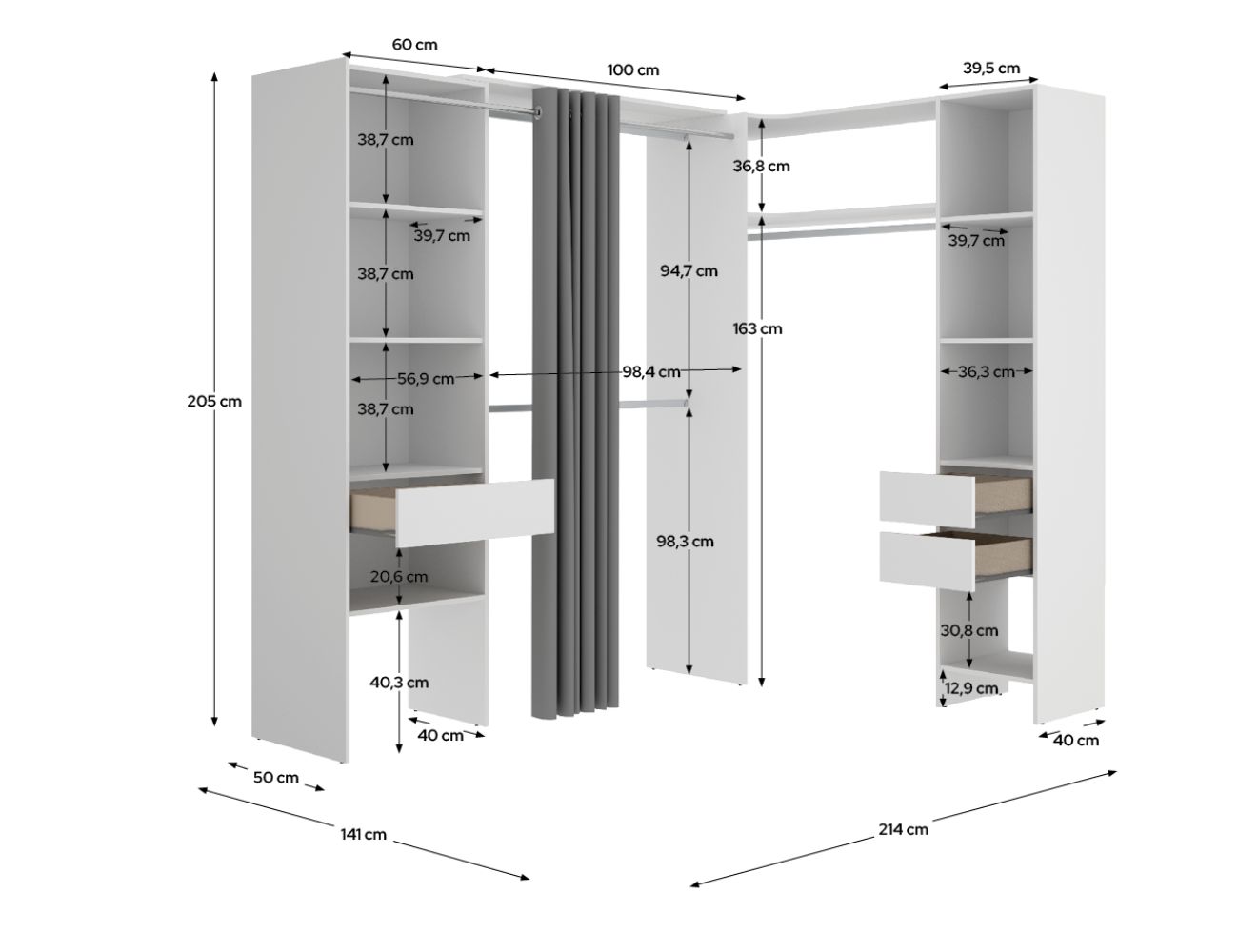 60 cm
100 cm
39,5 cm
38,7 cm
36,8 cm
39,7 cm
39,7 cm
38,7 cm
94,7 cm
163 cm
205 cm
56,9 cm
98,4 cm
36,3 cm
38,7 cm
98,3 cm
20,6 cm
30,8 cm
40,3 cm
12,9 cm
40 cm
40 cm
50 cm
141 cm
214 cm