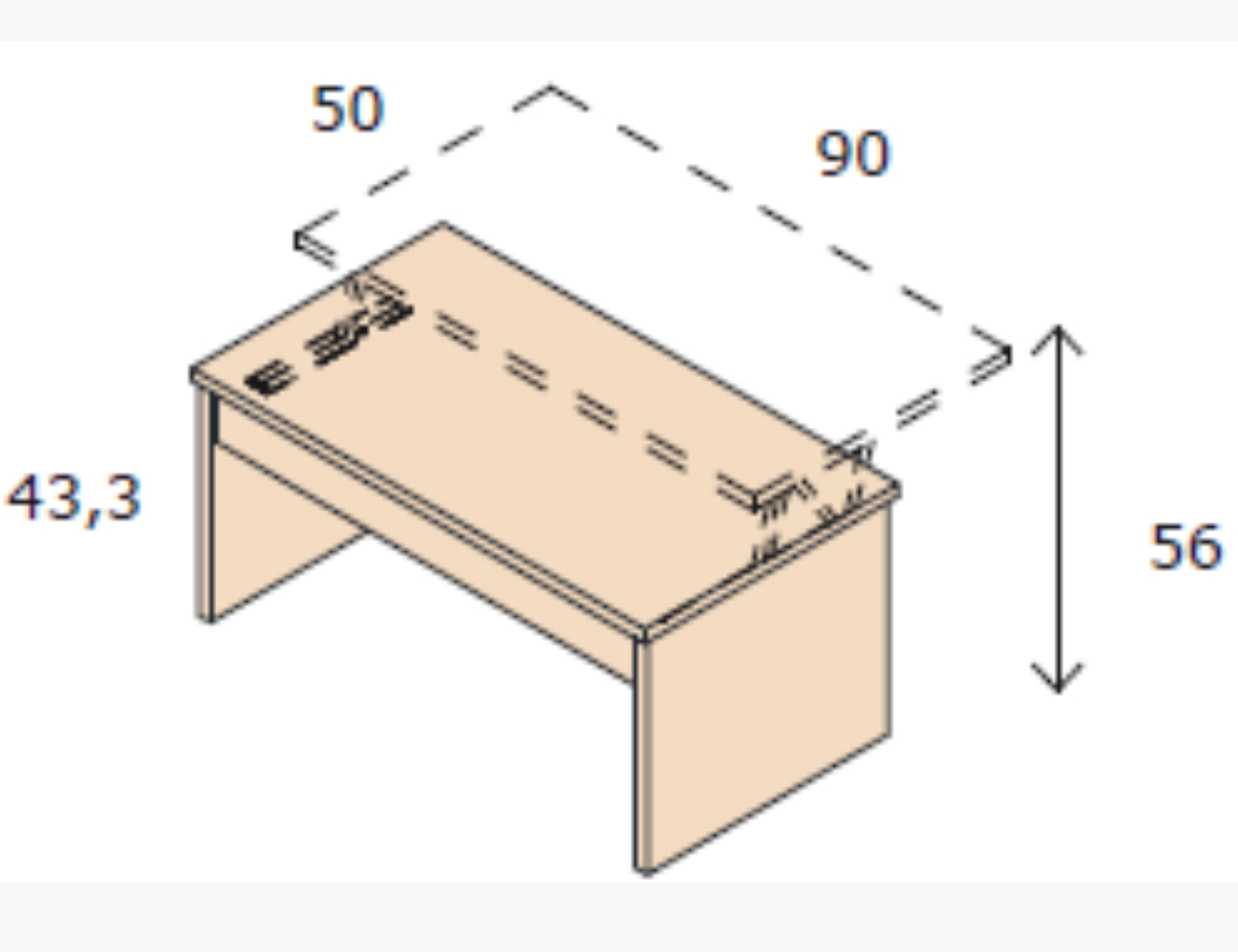 50
90
43,3
56